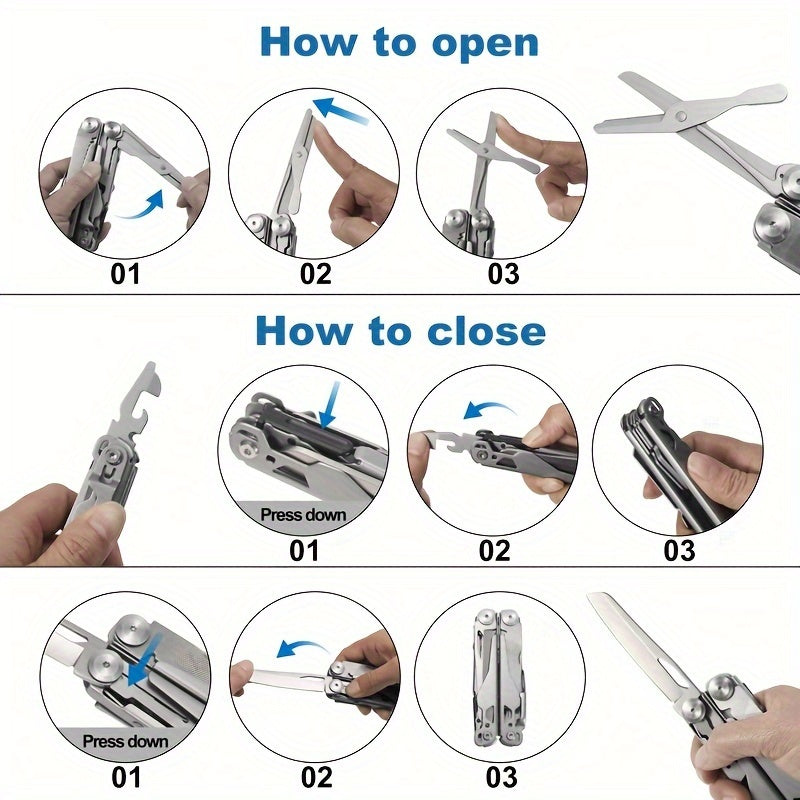 How to open

01

02

03

How to close

Press down

01

02

03

Press down

01

02

03