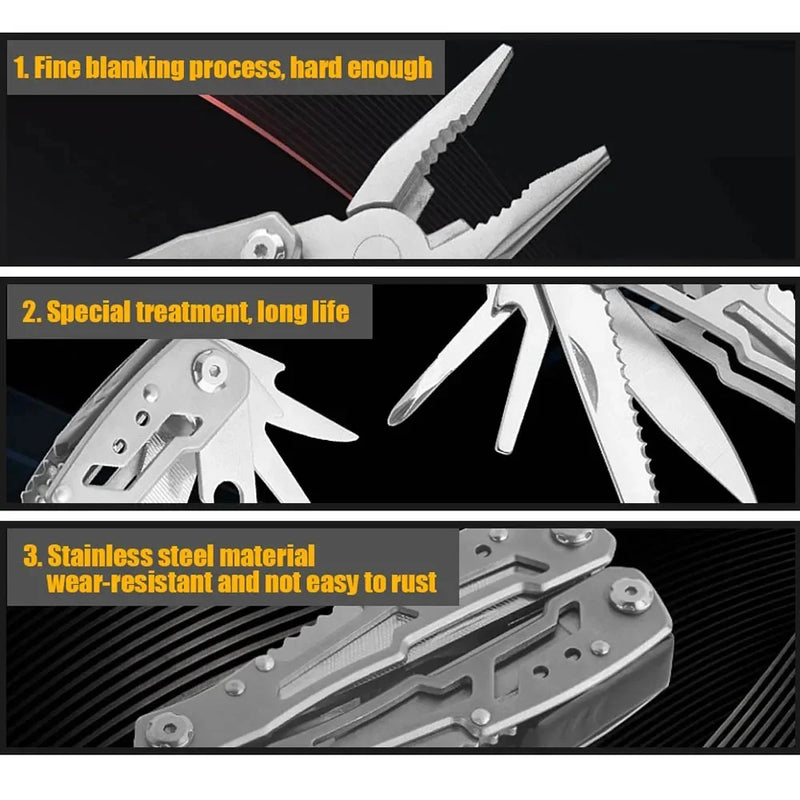 1. Fine blanking process, hard enough

2. Special treatment, long life

3. Stainless steel material
wear-resistant and not easy to rust