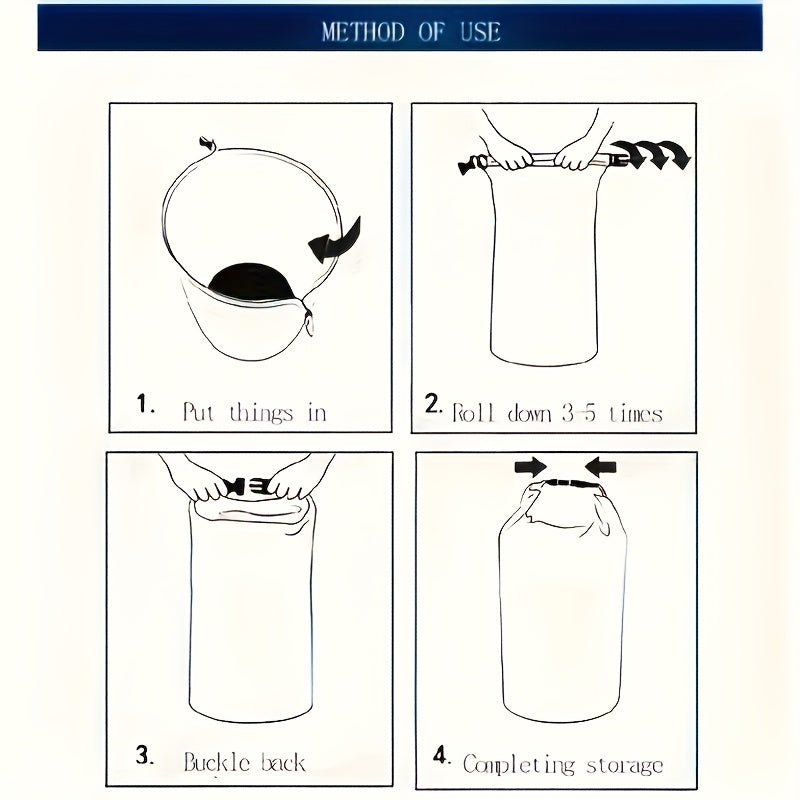 METHOD OF USE

1. Put things in

2. Roll down 3-5 times

3. Buckle back

4. Completing storage